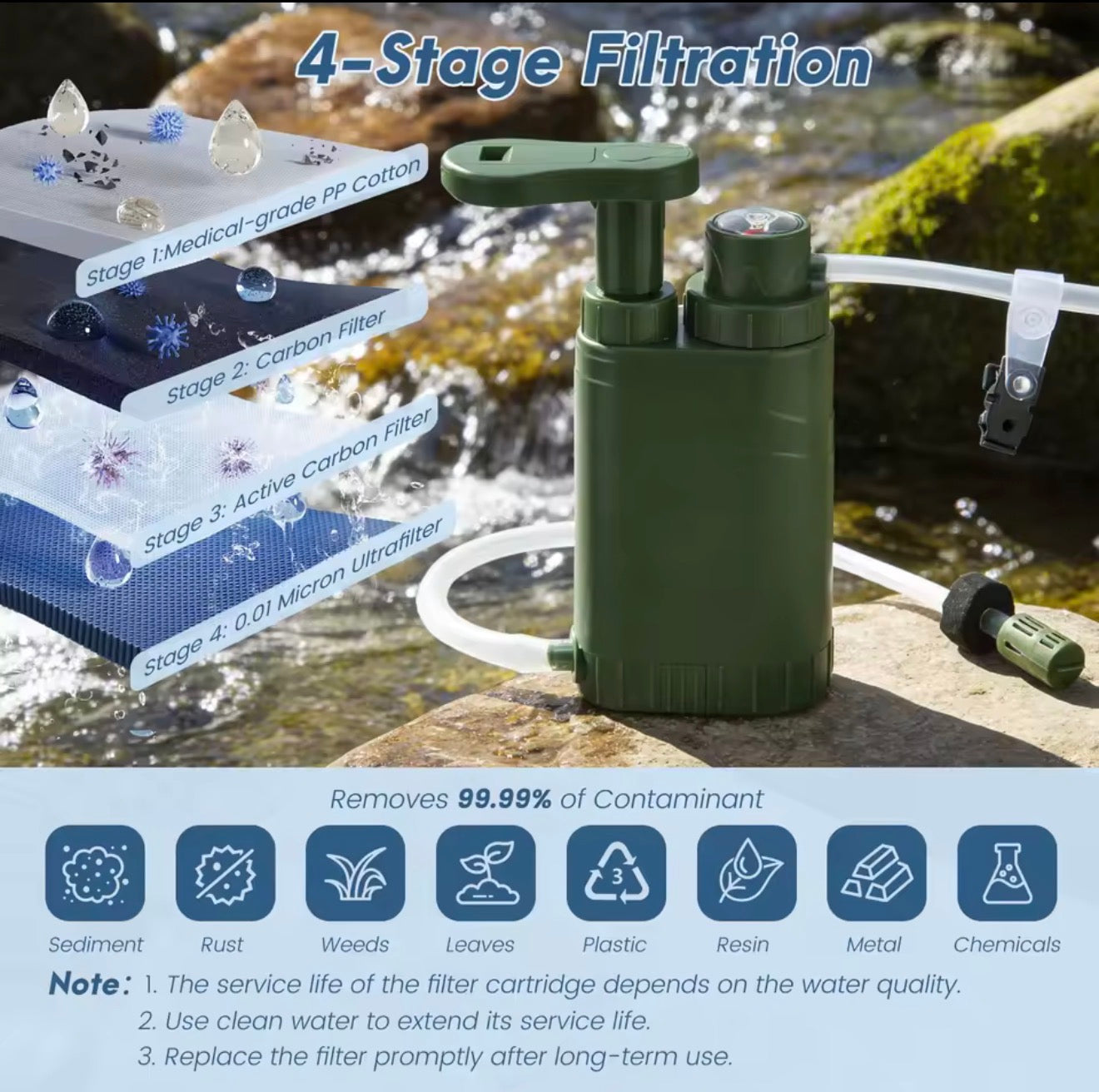 4-Stage Filtration

Stage 1:Medical-grade PP Cotton

Stage 2: Carbon Filter

Stage 3: Active Carbon Filter

Stage 4: 0.01 Micron Ultrafilter

Removes 99.99% of Contaminant

3

Sediment Rust Weeds Leaves Plastic Resin Metal Chemicals

Note: 1. The service life of the filter cartridge depends on the water quality.
2. Use clean water to extend its service life.
3. Replace the filter promptly after long-term use.